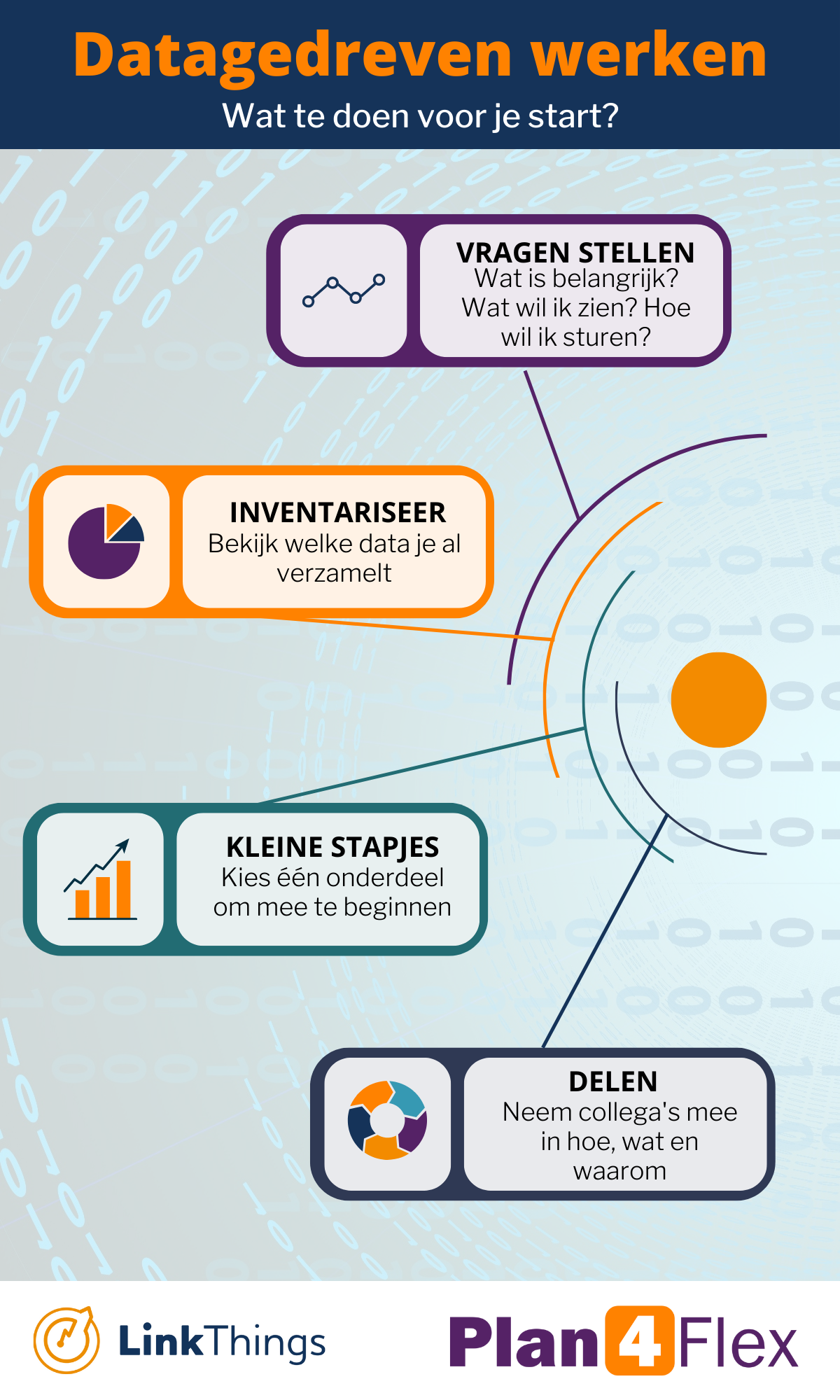 Datagedreven werken
Wat te doen voor je start?

VRAGEN STELLEN
Wat is belangrijk? Wat wil ik zien? Hoe wil ik sturen?

INVENTARISEER
Bekijk welke data je al verzamelt

KLEINE STAPJES
Kies één onderdeel om mee te beginnen

DELEN
Neem collega's mee in hoe, wat en waarom

LinkThings

Plan4Flex